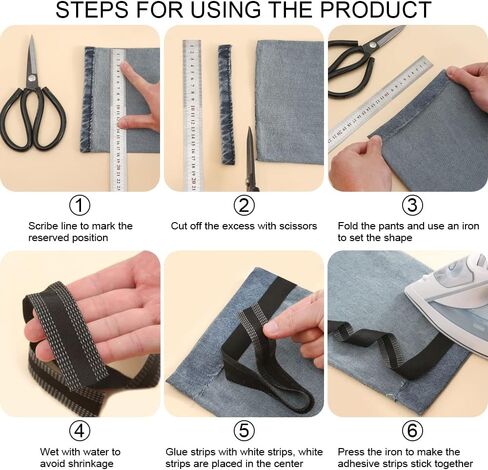 STEPS FOR USING THE PRODUCT

①
Scribe line to mark the reserved position

②
Cut off the excess with scissors

③
Fold the pants and use an iron to set the shape

④
Wet with water to avoid shrinkage

⑤
Glue strips with white strips, white strips are placed in the center

⑥
Press the iron to make the adhesive strips stick together