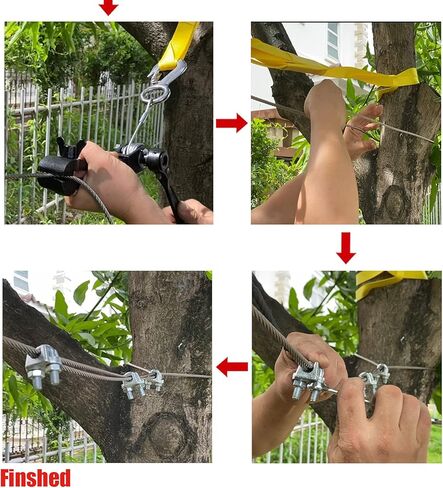 Finshed