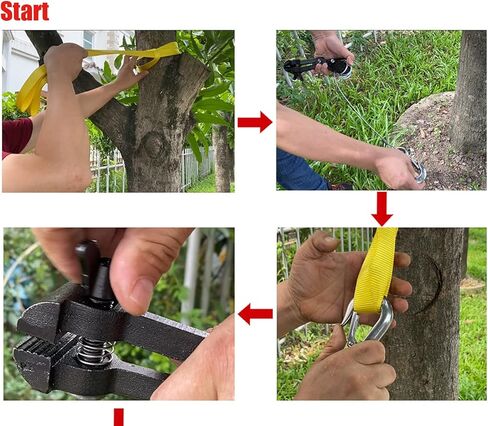 Start