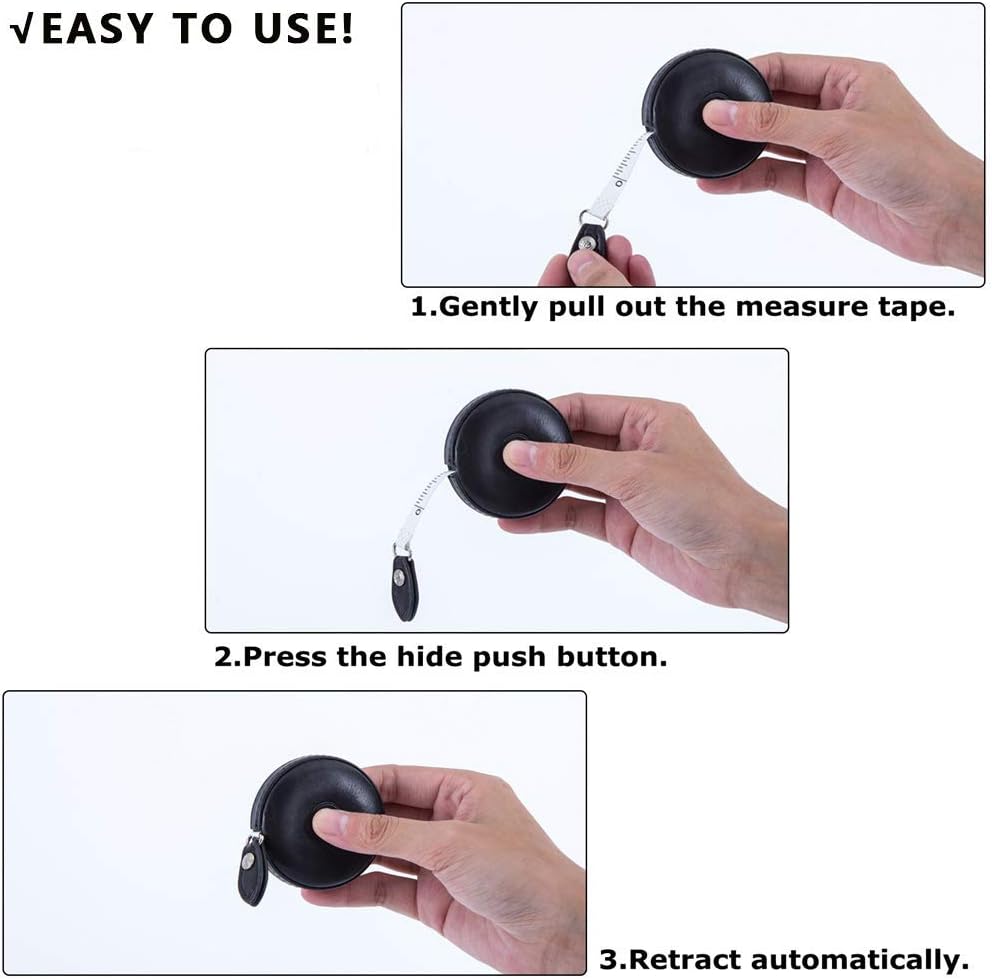 √EASY TO USE!

1.Gently pull out the measure tape.

2.Press the hide push button.

3.Retract automatically.