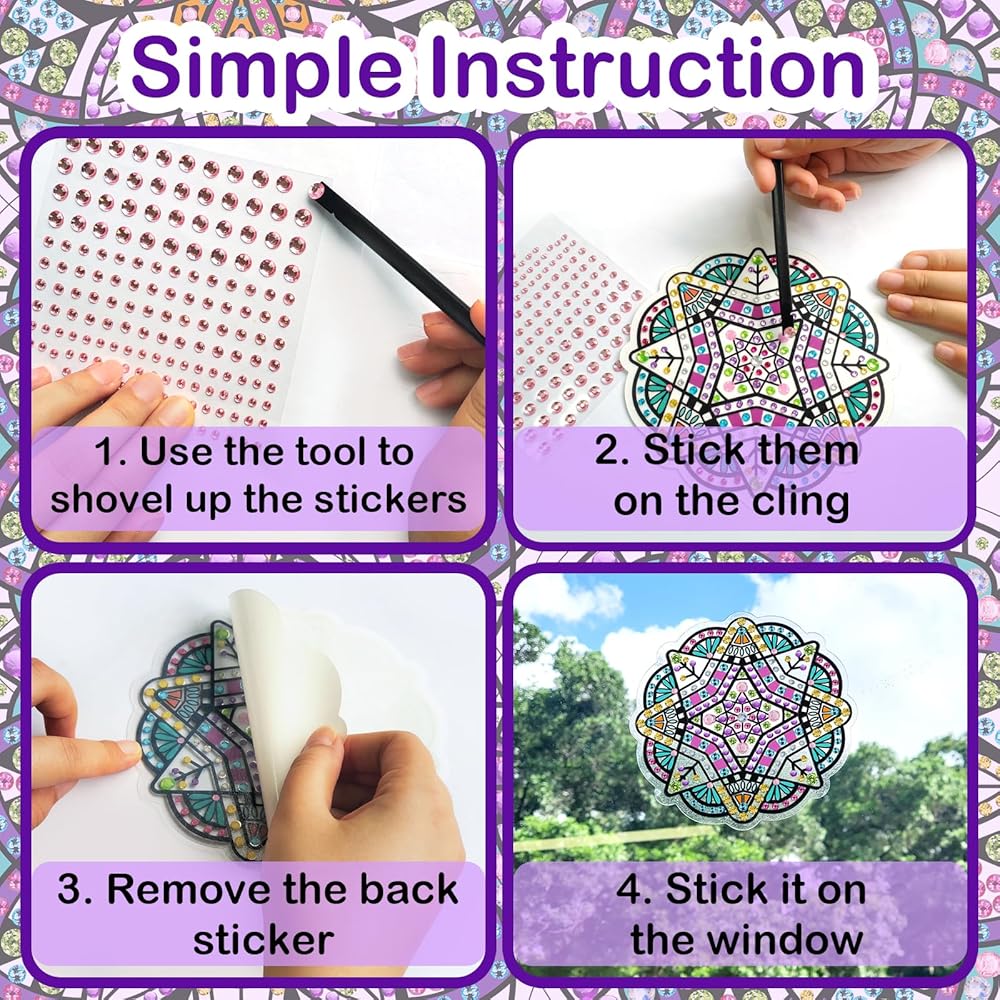 Simple Instruction

1. Use the tool to shovel up the stickers

2. Stick them on the cling

3. Remove the back sticker

4. Stick it on the window