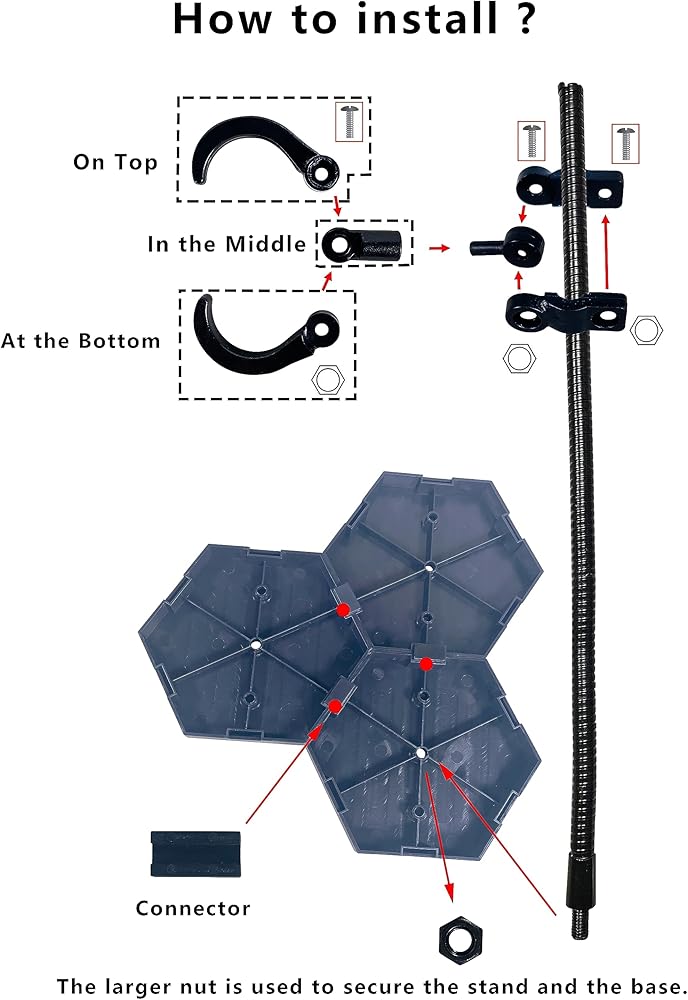 How to install ?

On Top

In the Middle

At the Bottom

Connector

The larger nut is used to secure the stand and the base.