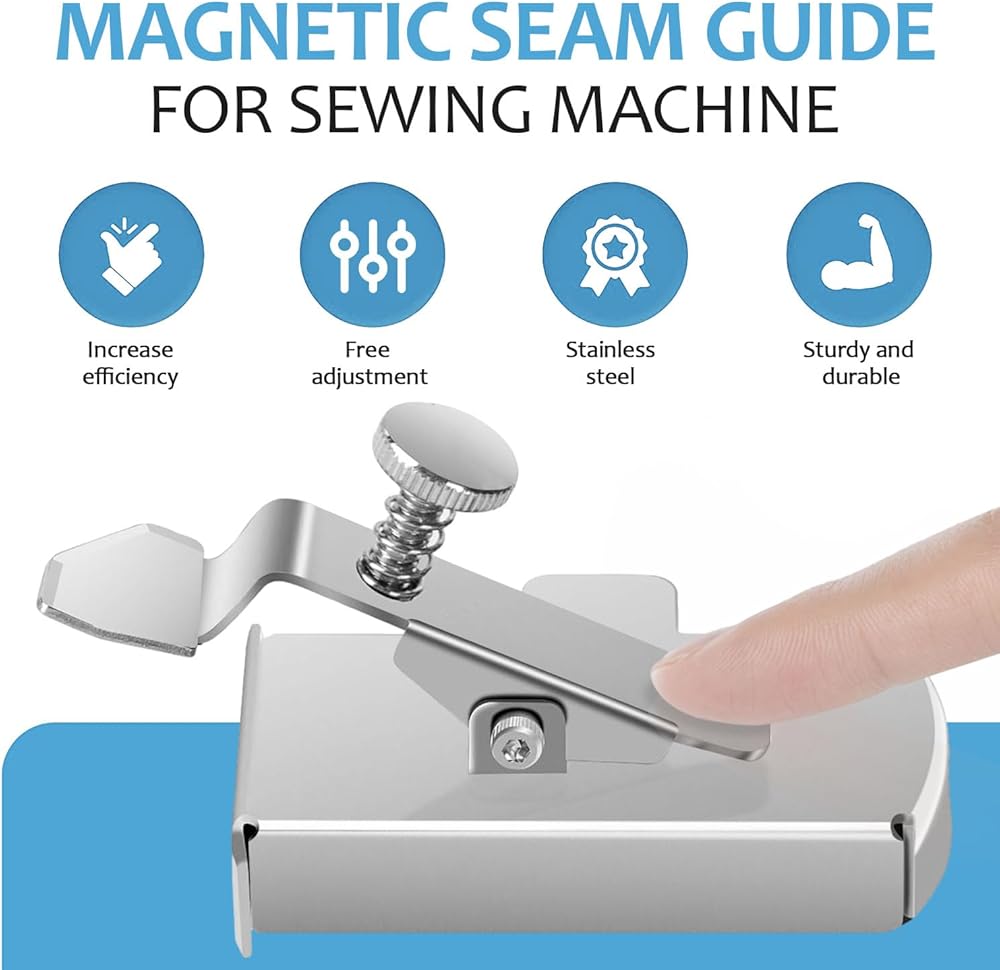 MAGNETIC SEAM GUIDE
FOR SEWING MACHINE

Increase efficiency

Free adjustment

Stainless steel

Sturdy and durable