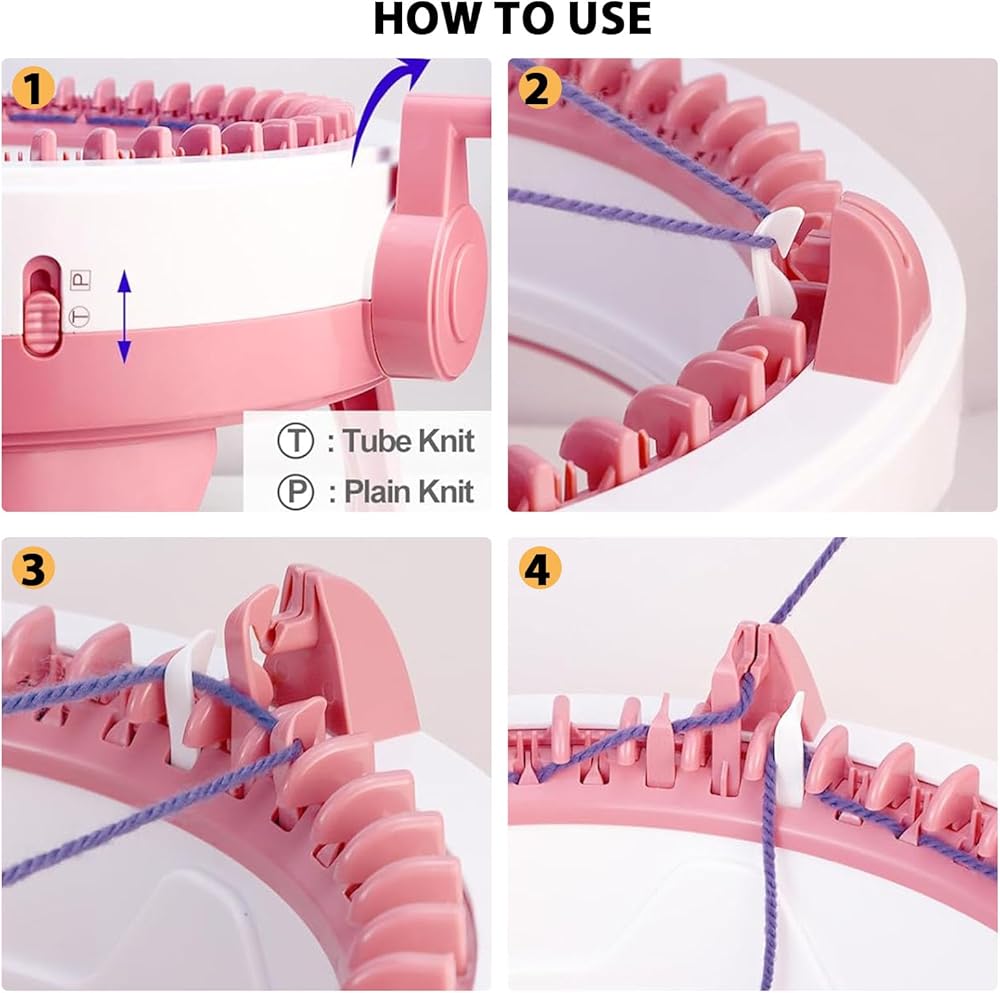 HOW TO USE

1

P
T

Ⓣ : Tube Knit
Ⓟ : Plain Knit

2

3

4