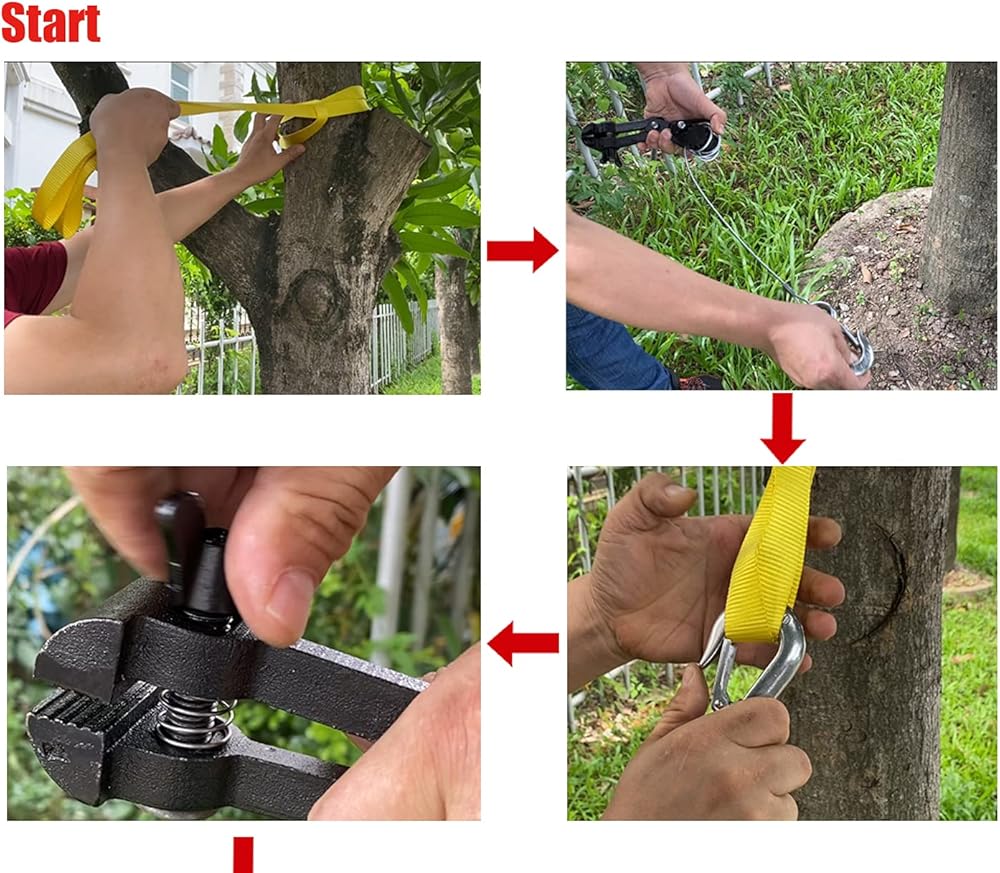 Start