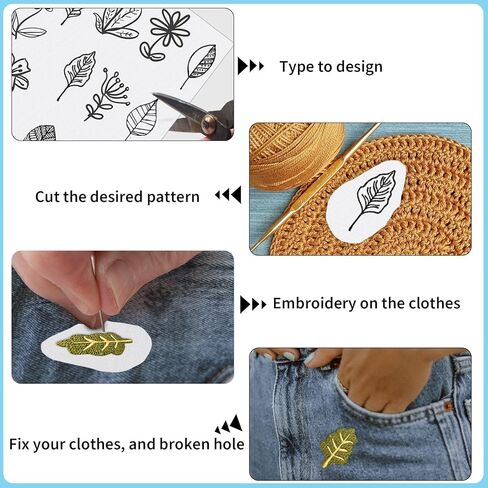 Type to design

Cut the desired pattern

Embroidery on the clothes

Fix your clothes, and broken hole