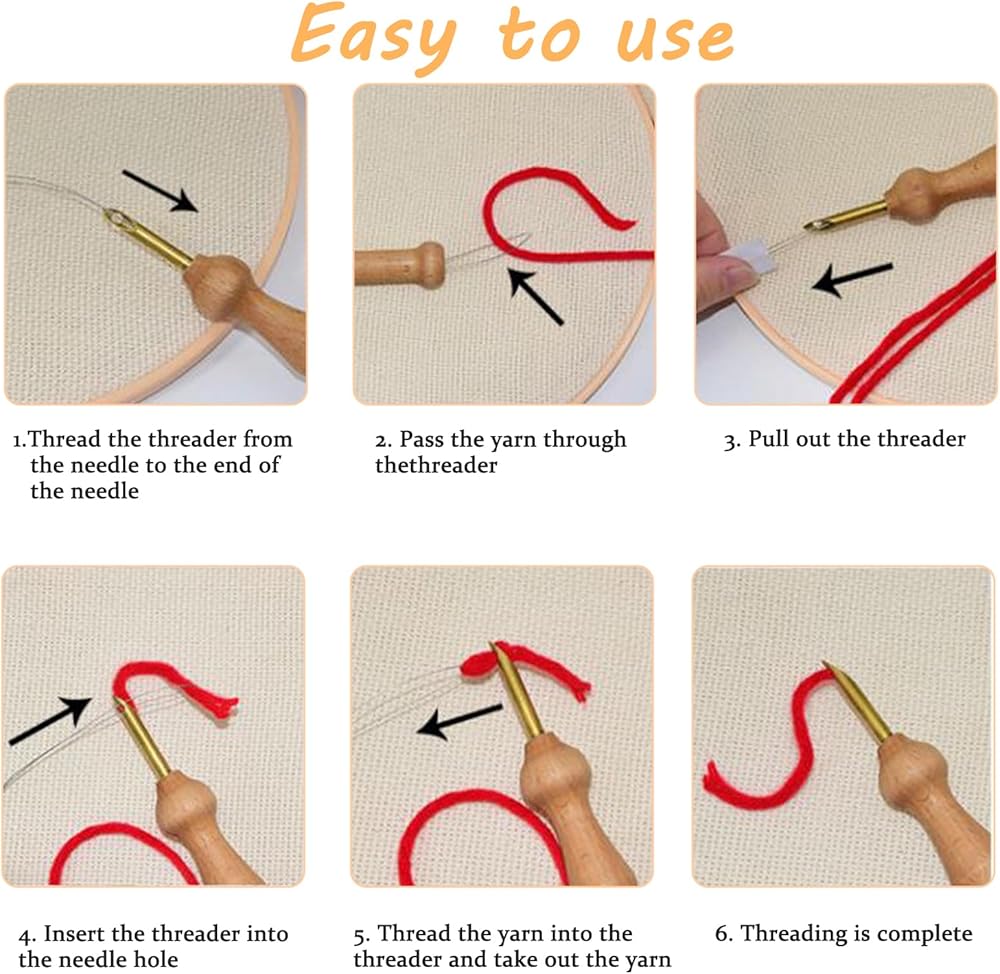 Easy to use

1.Thread the threader from the needle to the end of the needle

2. Pass the yarn through thethreader

3. Pull out the threader

4. Insert the threader into the needle hole

5. Thread the yarn into the threader and take out the yarn

6. Threading is complete