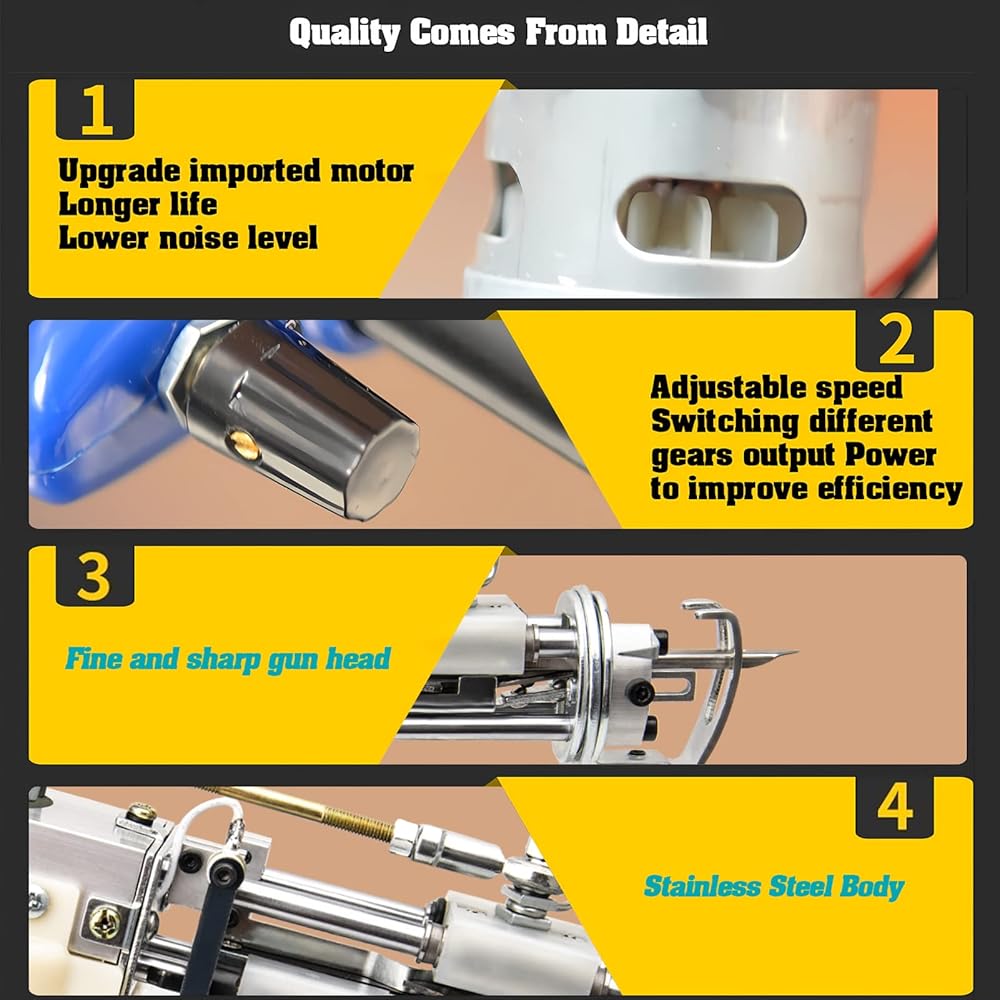 Quality Comes From Detail

1

Upgrade imported motor
Longer life
Lower noise level

2

Adjustable speed
Switching different gears output Power to improve efficiency

3

Fine and sharp gun head

4

Stainless Steel Body