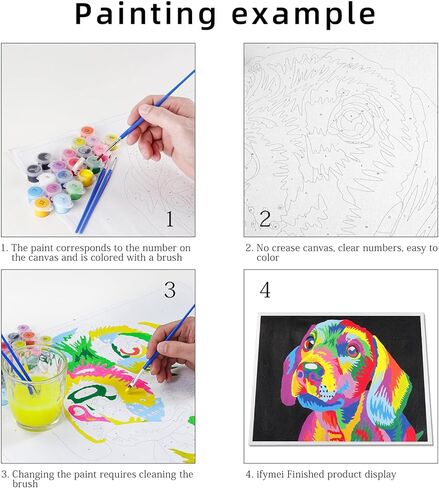 Painting example

1

1. The paint corresponds to the number on the canvas and is colored with a brush

2

2. No crease canvas, clear numbers, easy to color

3

3. Changing the paint requires cleaning the brush

4

4. ifymei Finished product display