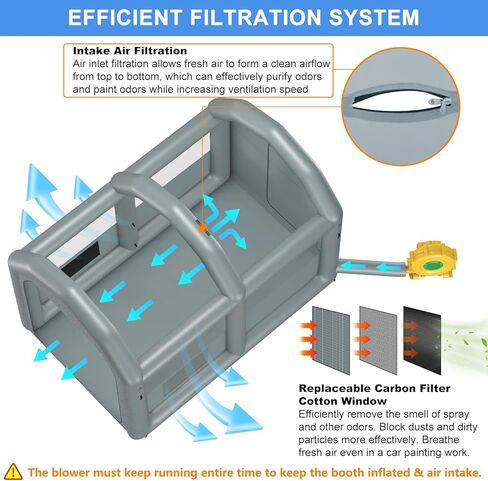 EFFICIENT FILTRATION SYSTEM

Intake Air Filtration
Air inlet filtration allows fresh air to form a clean airflow from top to bottom, which can effectively purify odors and paint odors while increasing ventilation speed

Replaceable Carbon Filter Cotton Window
Efficiently remove the smell of spray and other odors. Block dusts and dirty particles more effectively. Breathe fresh air even in a car painting work.

The blower must keep running entire time to keep the booth inflated & air intake.