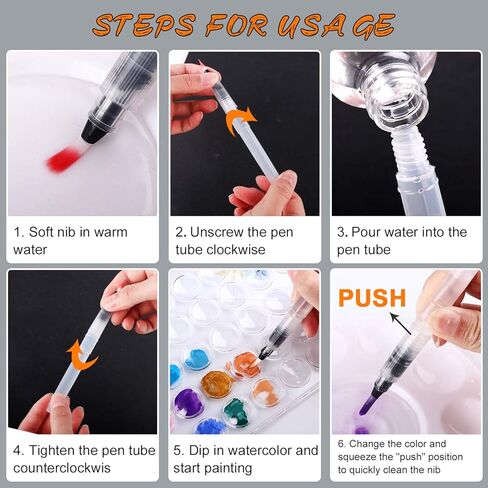 STEPS FOR USAGE

1. Soft nib in warm water

2. Unscrew the pen tube clockwise

3. Pour water into the pen tube

4. Tighten the pen tube counterclockwis

5. Dip in watercolor and start painting

PUSH

6. Change the color and squeeze the "push" position to quickly clean the nib