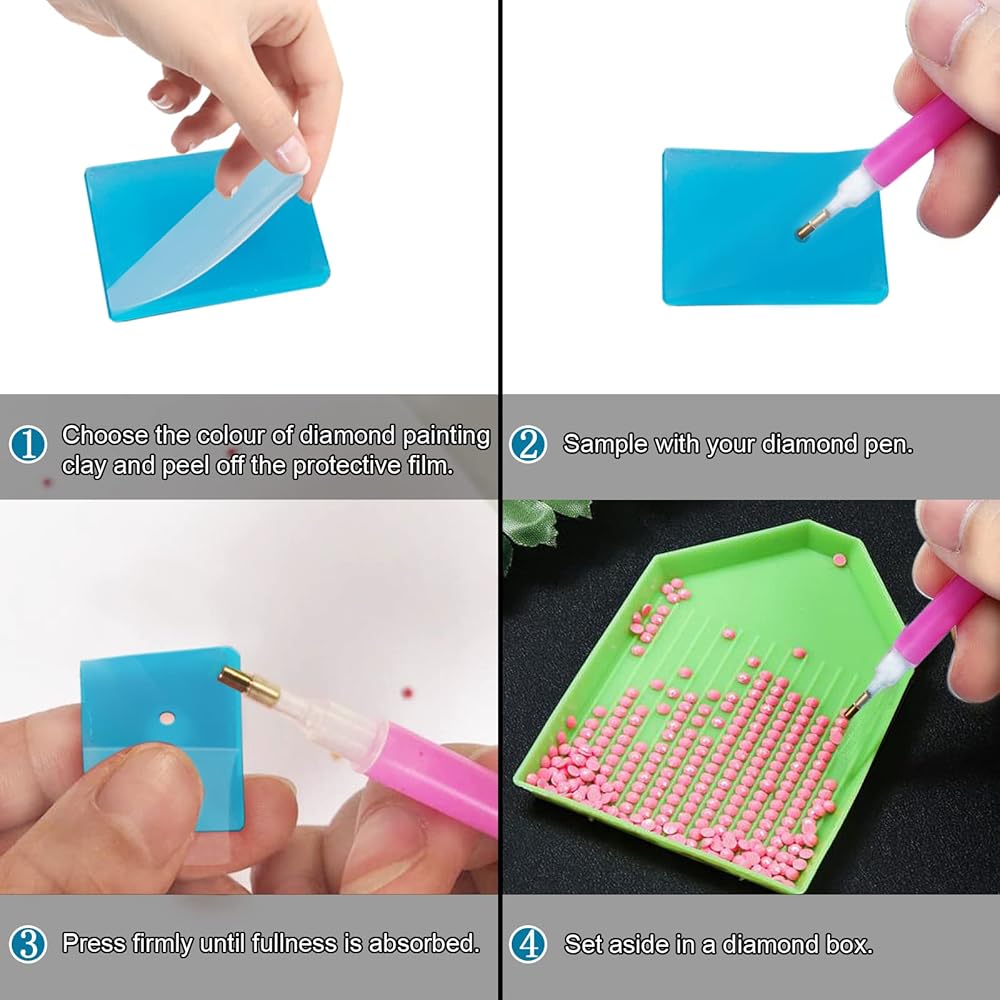 ① Choose the colour of diamond painting clay and peel off the protective film.

② Sample with your diamond pen.

③ Press firmly until fullness is absorbed.

④ Set aside in a diamond box.