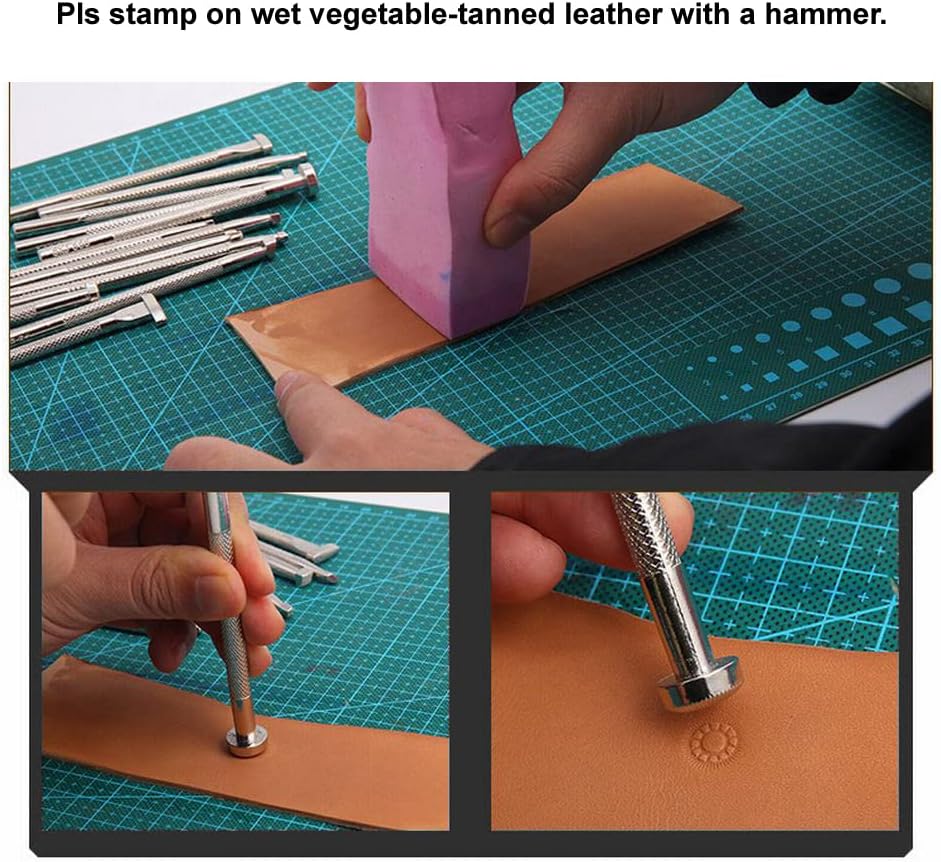 Pls stamp on wet vegetable-tanned leather with a hammer.