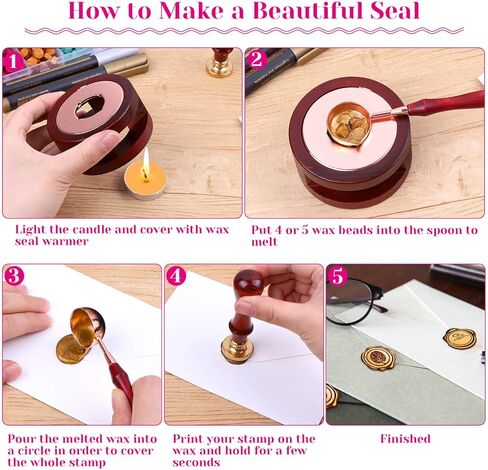 How to Make a Beautiful Seal

1

Light the candle and cover with wax seal warmer

2

Put 4 or 5 wax beads into the spoon to melt

3

Pour the melted wax into a circle in order to cover the whole stamp

4

Print your stamp on the wax and hold for a few seconds

5

Finished