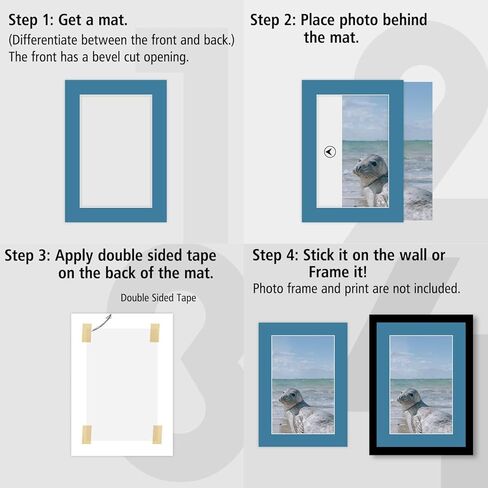 Step 1: Get a mat.
(Differentiate between the front and back.)
The front has a bevel cut opening.

Step 2: Place photo behind the mat.

Step 3: Apply double sided tape on the back of the mat.

Double Sided Tape

Step 4: Stick it on the wall or Frame it!
Photo frame and print are not included.