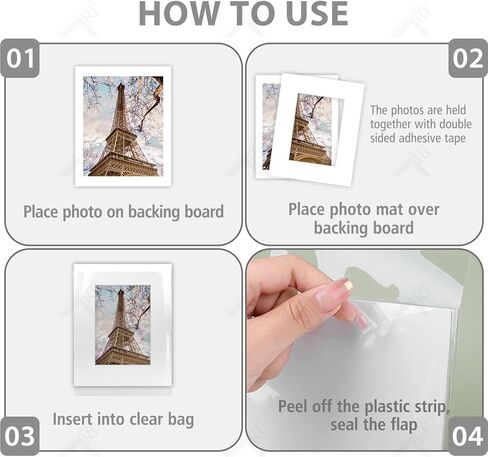 HOW TO USE

01

Place photo on backing board

02

The photos are held together with double sided adhesive tape

Place photo mat over backing board

03

Insert into clear bag

Peel off the plastic strip, seal the flap

04