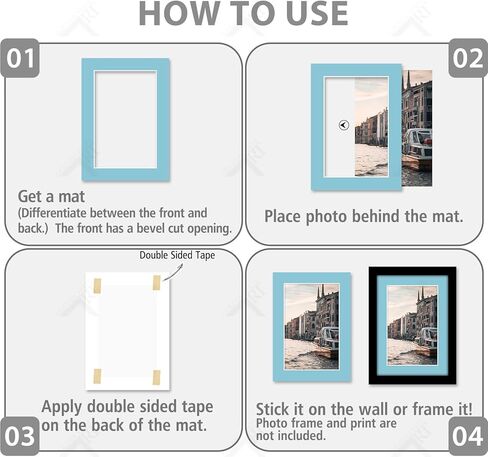 HOW TO USE

01

Get a mat
(Differentiate between the front and back.) The front has a bevel cut opening.

02

Place photo behind the mat.

Double Sided Tape

Apply double sided tape on the back of the mat.

03

Stick it on the wall or frame it!
Photo frame and print are not included.

04