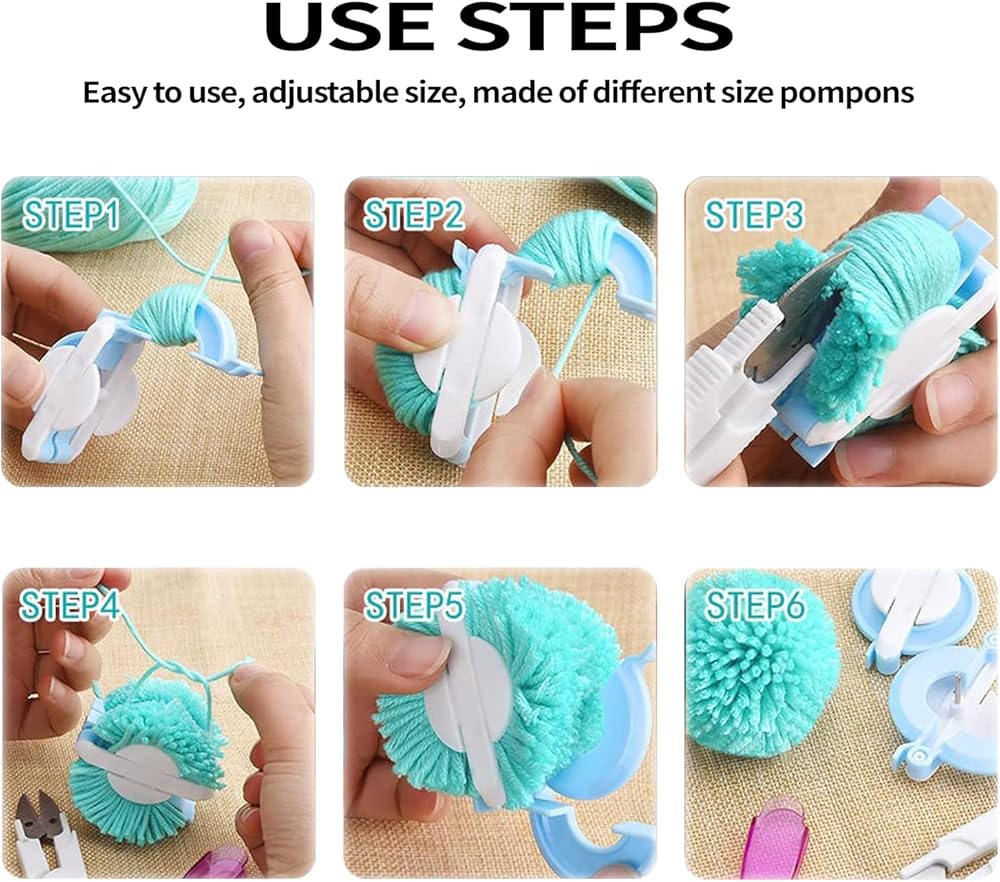 USE STEPS

Easy to use, adjustable size, made of different size pompons

STEP1

STEP2

STEP3

STEP4

STEP5

STEP6