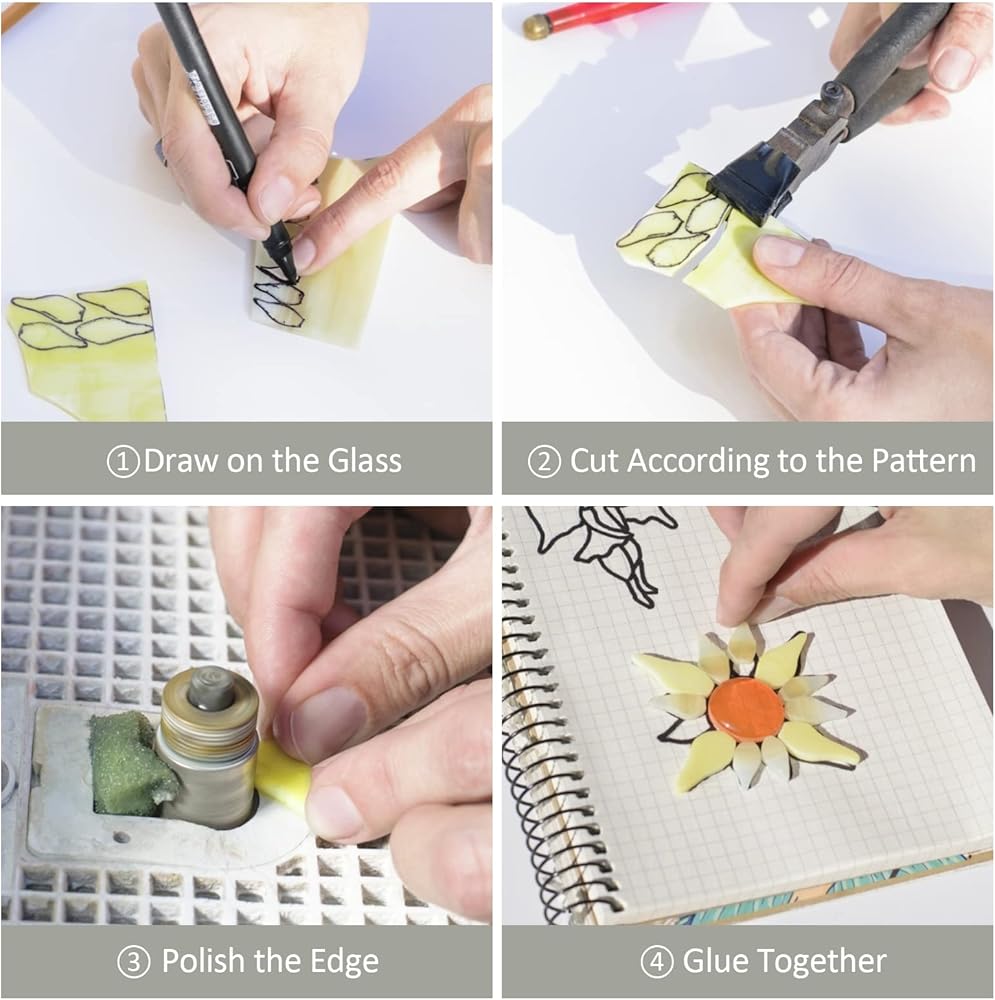 ①Draw on the Glass

② Cut According to the Pattern

③ Polish the Edge

④ Glue Together