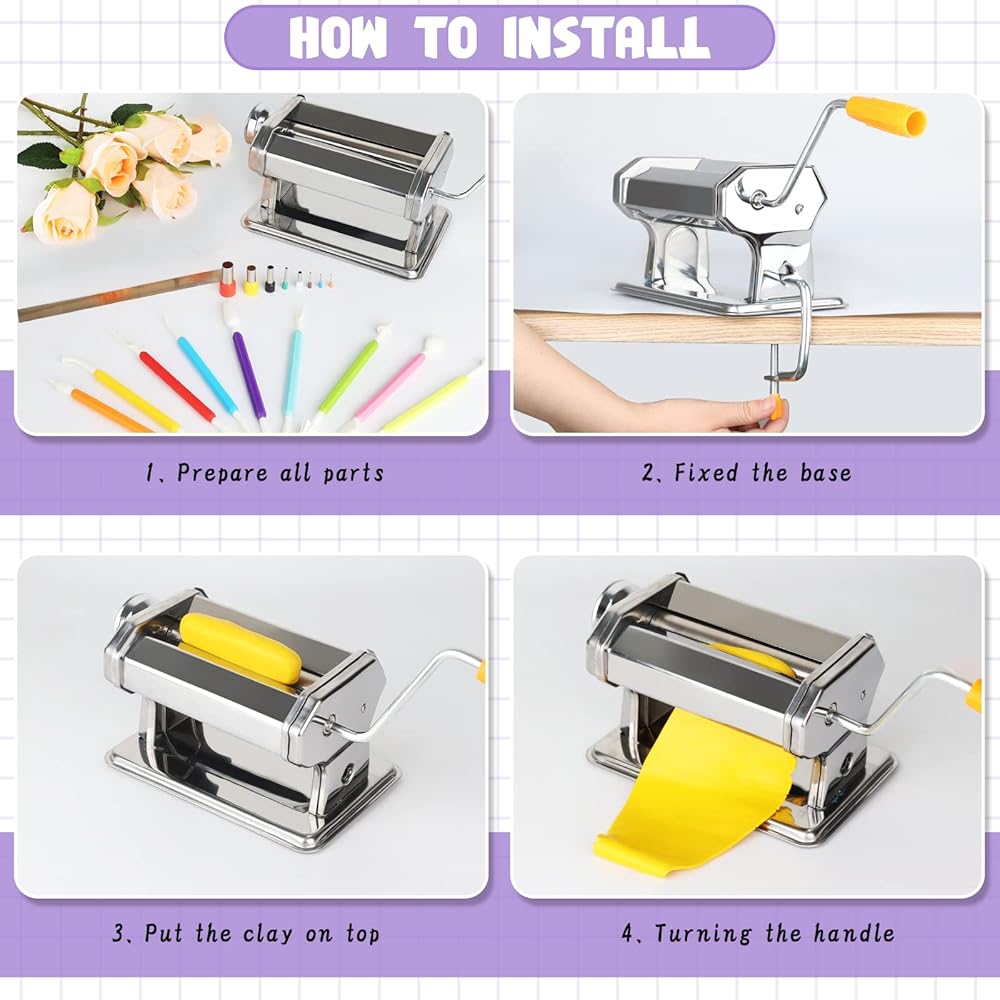 HOW TO INSTALL

1、Prepare all parts

2、Fixed the base

3、Put the clay on top

4、Turning the handle