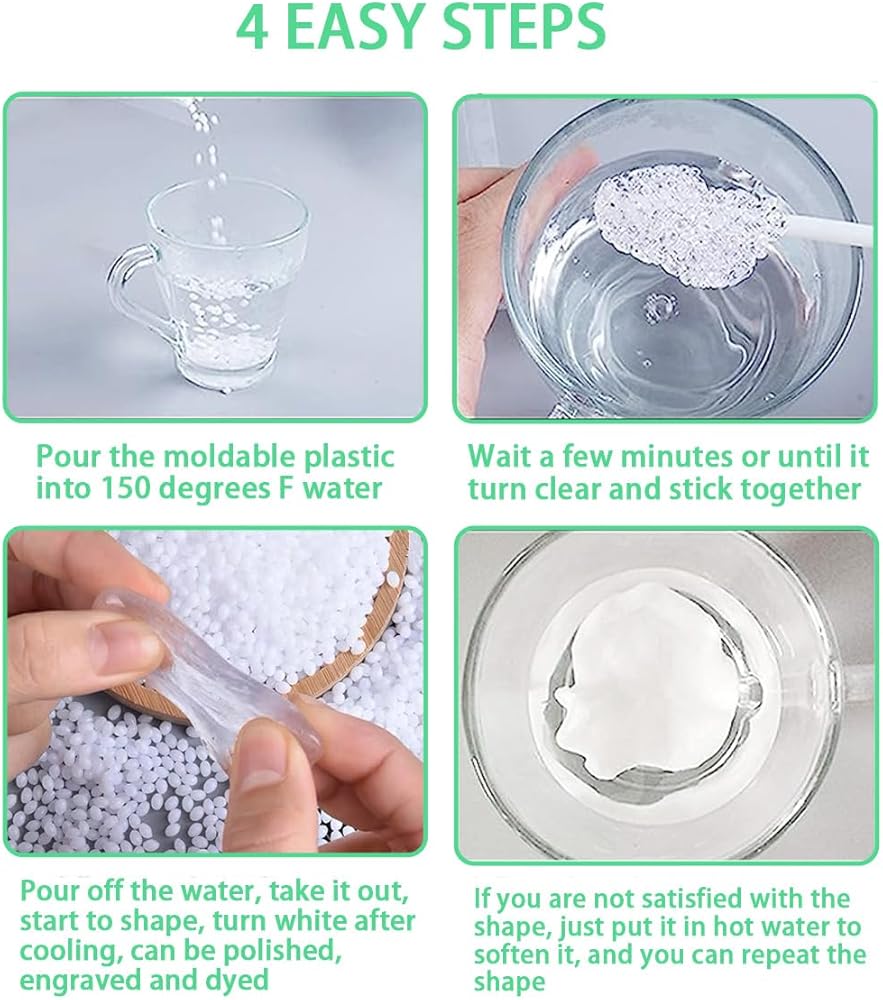 4 EASY STEPS

Pour the moldable plastic into 150 degrees F water

Wait a few minutes or until it turn clear and stick together

Pour off the water, take it out, start to shape, turn white after cooling, can be polished, engraved and dyed

If you are not satisfied with the shape, just put it in hot water to soften it, and you can repeat the shape