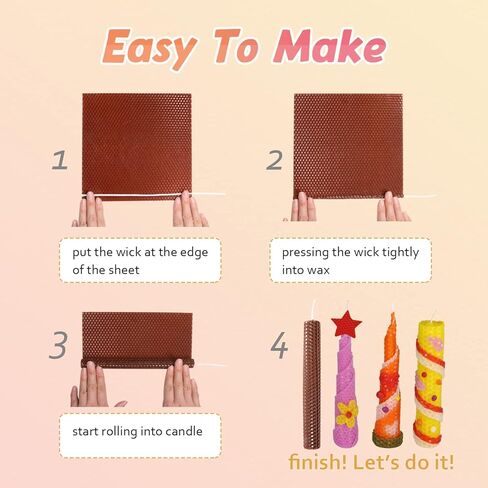 Easy To Make

1

put the wick at the edge of the sheet

2

pressing the wick tightly into wax

3

start rolling into candle

4

finish! Let's do it!