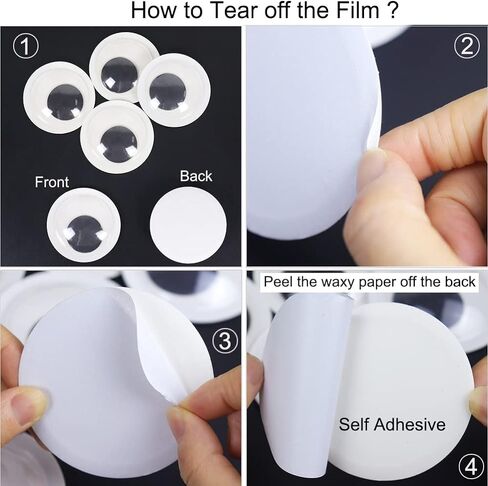 How to Tear off the Film ?

①

Front

Back

②

③

Peel the waxy paper off the back

Self Adhesive

④