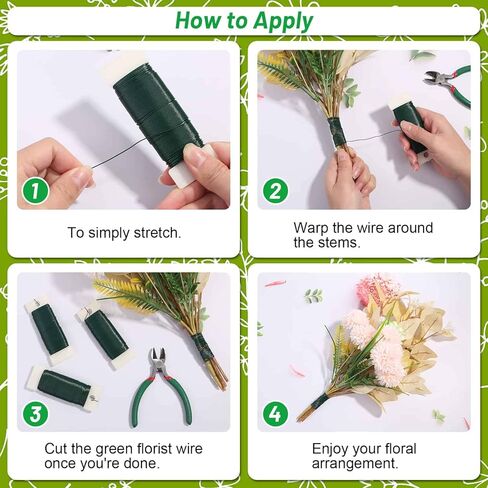 How to Apply

1

To simply stretch.

2

Warp the wire around the stems.

3

Cut the green florist wire once you're done.

4

Enjoy your floral arrangement.