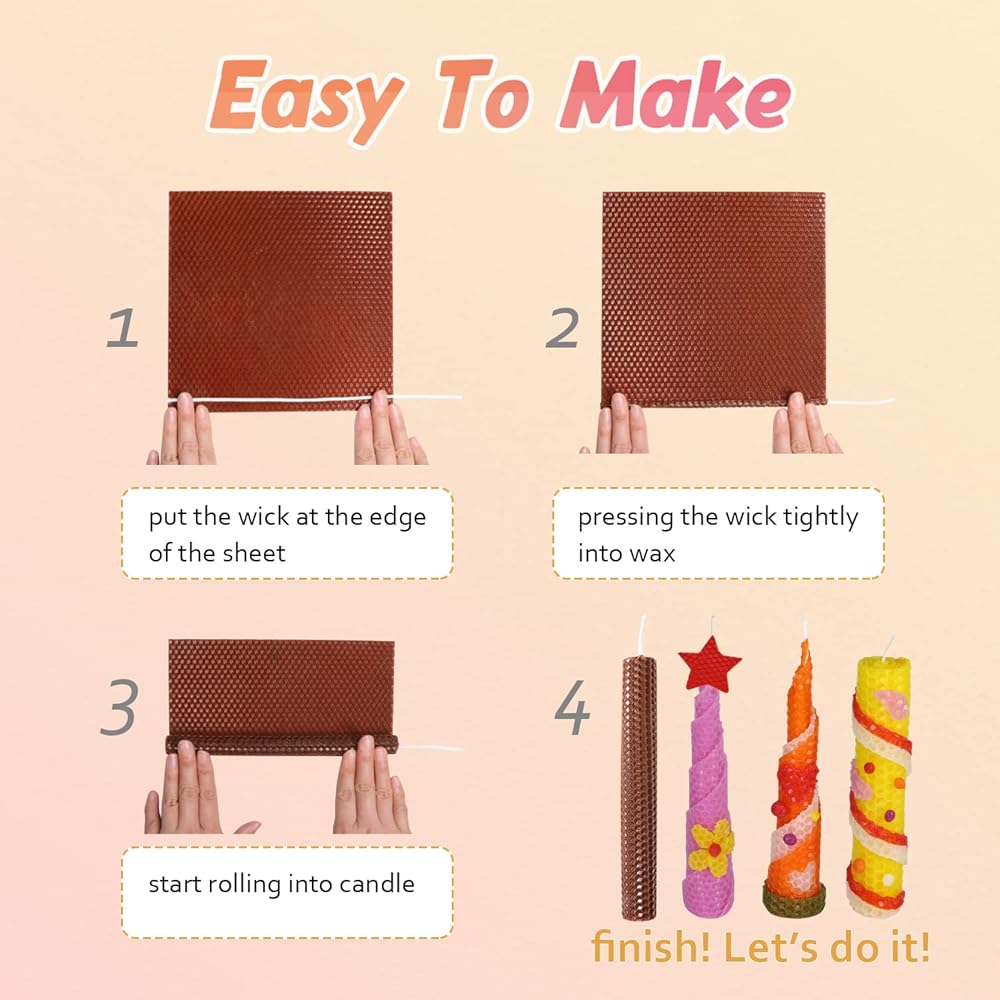 Easy To Make

1

put the wick at the edge of the sheet

2

pressing the wick tightly into wax

3

start rolling into candle

4

finish! Let's do it!