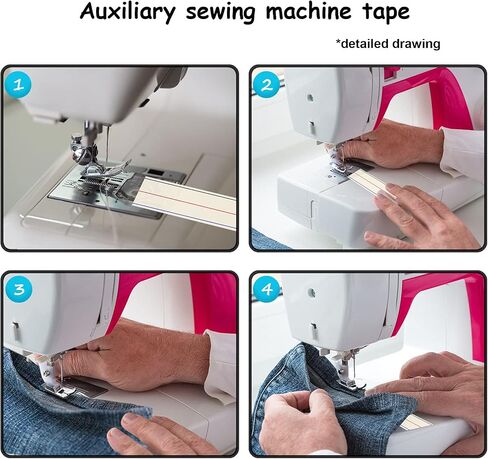 Auxiliary sewing machine tape

*detailed drawing

1

2

3

4