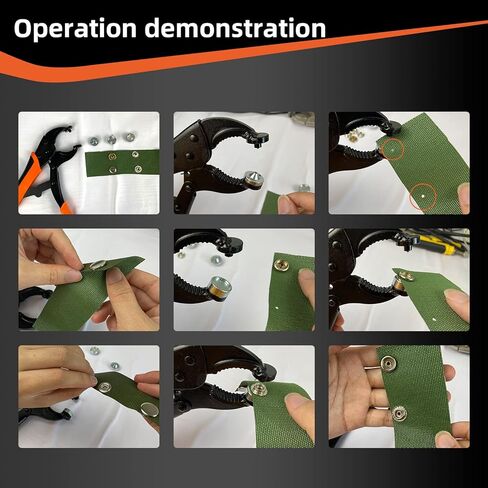 Operation demonstration