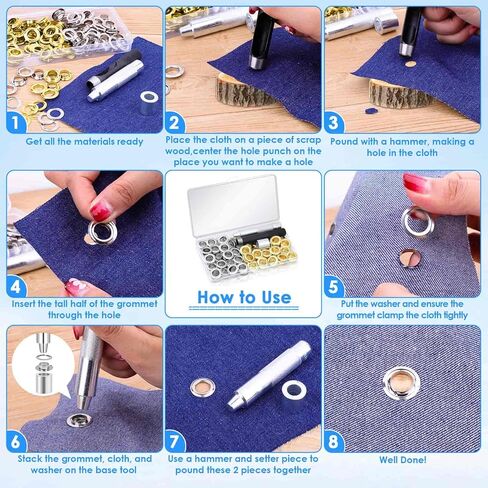 1
Get all the materials ready

2
Place the cloth on a piece of scrap wood,center the hole punch on the place you want to make a hole

3
Pound with a hammer, making a hole in the cloth

4
Insert the tall half of the grommet through the hole

How to Use

5
Put the washer and ensure the grommet clamp the cloth tightly

6
Stack the grommet, cloth, and washer on the base tool

7
Use a hammer and setter piece to pound these 2 pieces together

8
Well Done!