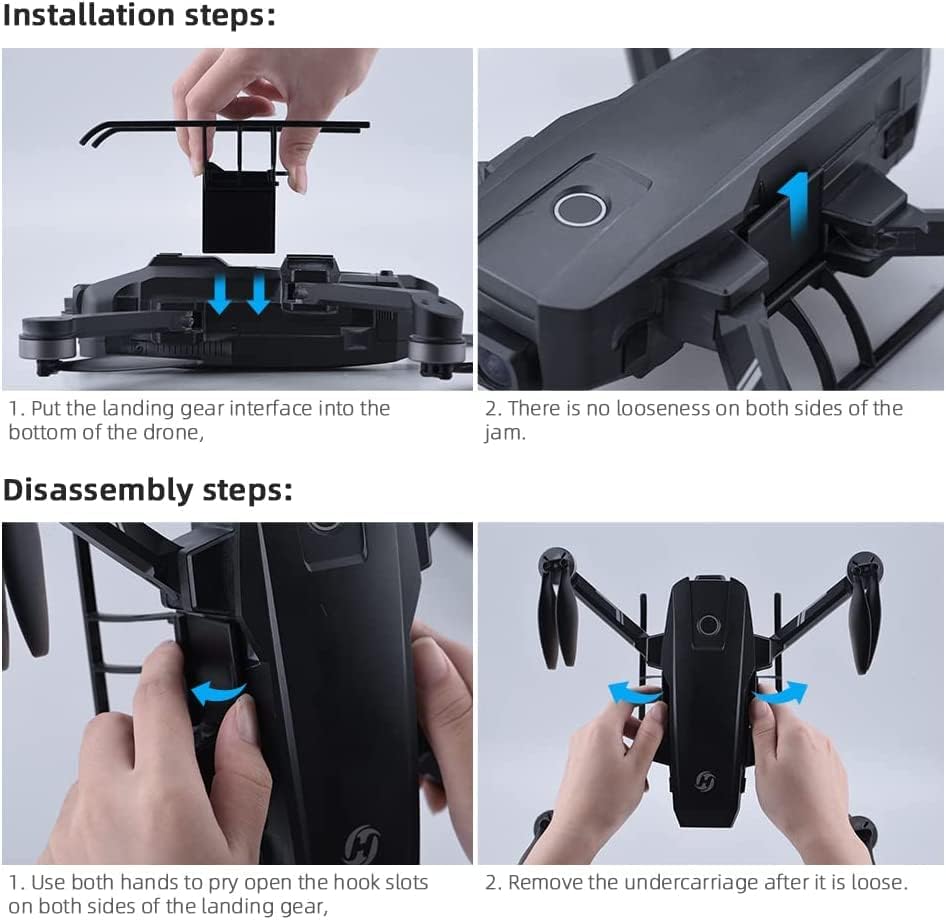 Installation steps:

1. Put the landing gear interface into the bottom of the drone,

2. There is no looseness on both sides of the jam.

Disassembly steps:

1. Use both hands to pry open the hook slots on both sides of the landing gear,

2. Remove the undercarriage after it is loose.