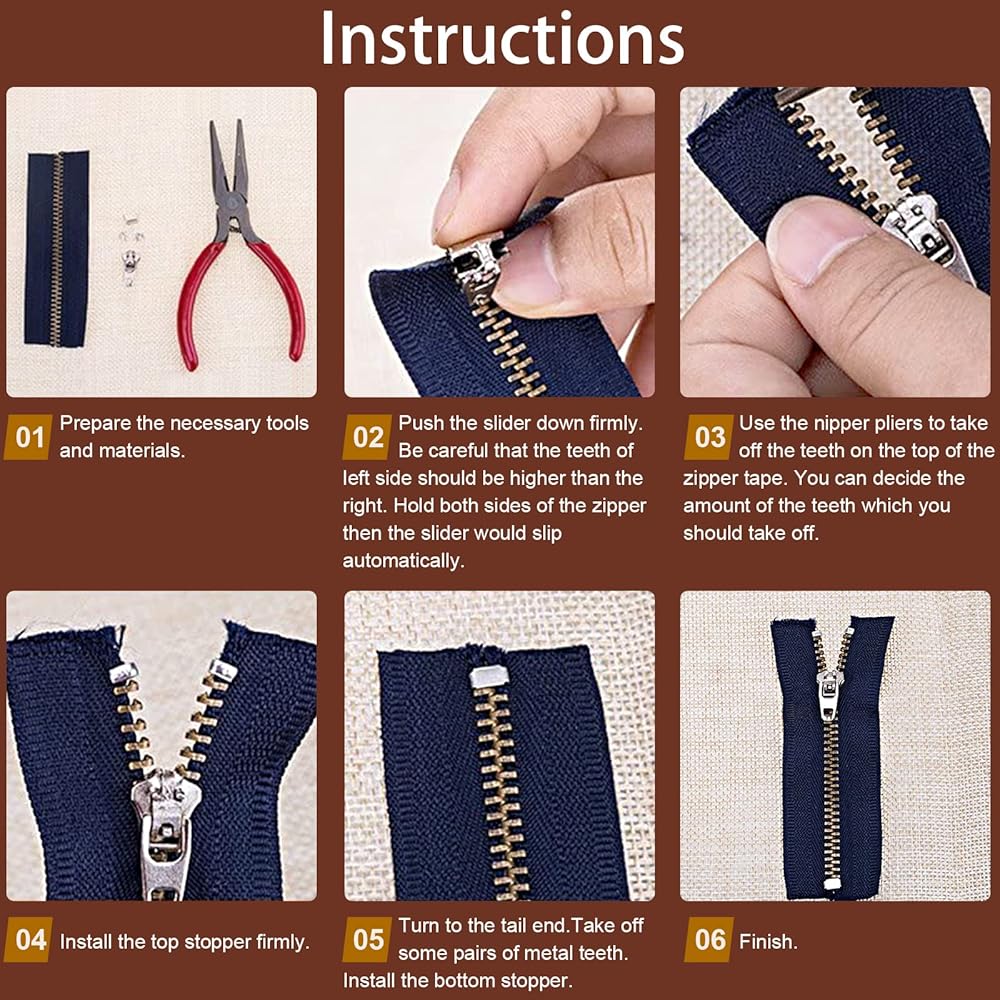 Instructions

01 Prepare the necessary tools and materials.

02 Push the slider down firmly. Be careful that the teeth of left side should be higher than the right. Hold both sides of the zipper then the slider would slip automatically.

03 Use the nipper pliers to take off the teeth on the top of the zipper tape. You can decide the amount of the teeth which you should take off.

04 Install the top stopper firmly.

05 Turn to the tail end.Take off some pairs of metal teeth. Install the bottom stopper.

06 Finish.