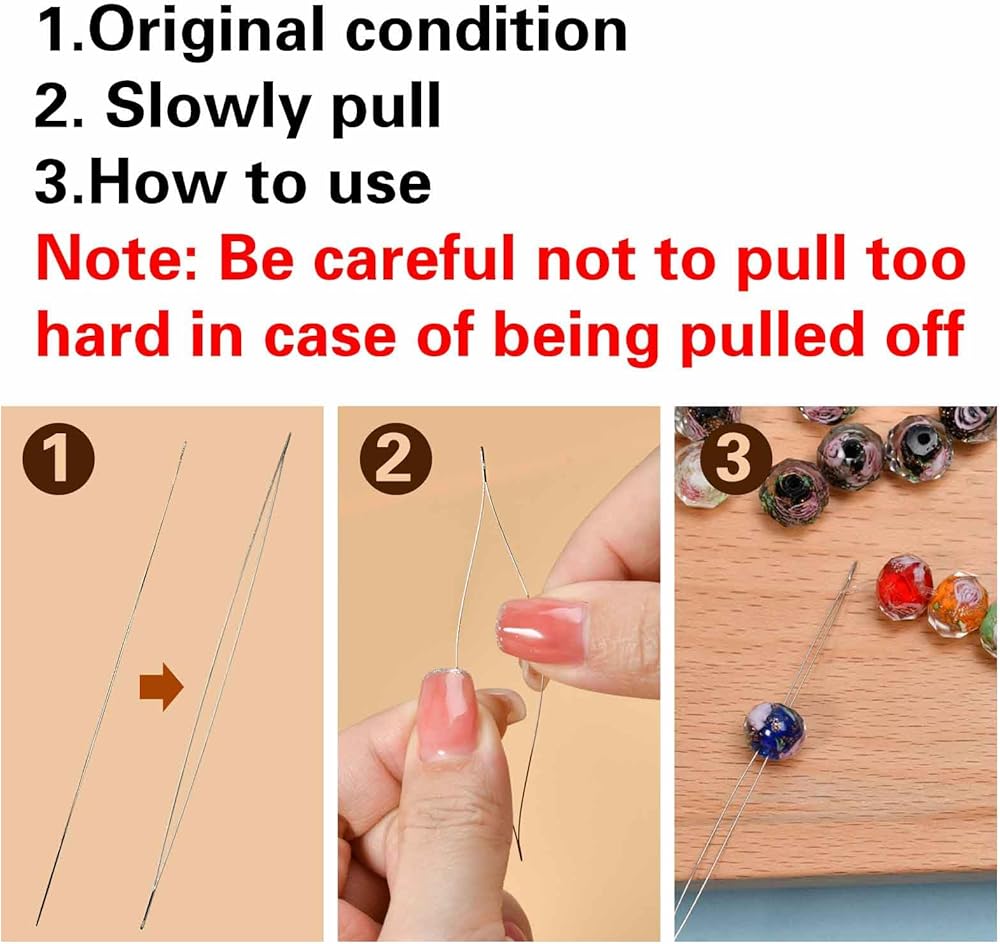 1.Original condition
2. Slowly pull
3.How to use
Note: Be careful not to pull too hard in case of being pulled off

1

2

3