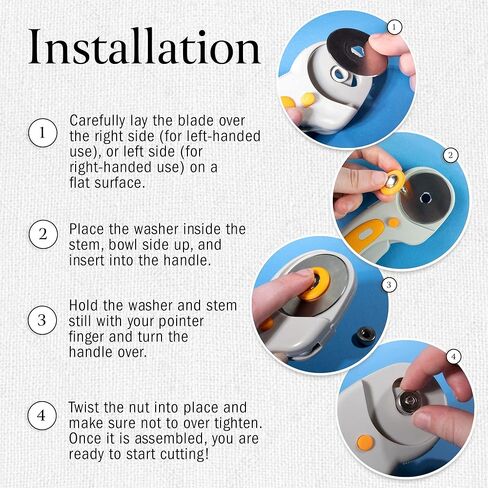 Installation

1 Carefully lay the blade over the right side (for left-handed use), or left side (for right-handed use) on a flat surface.

2 Place the washer inside the stem, bowl side up, and insert into the handle.

3 Hold the washer and stem still with your pointer finger and turn the handle over.

4 Twist the nut into place and make sure not to over tighten. Once it is assembled, you are ready to start cutting!

1

2

3

4