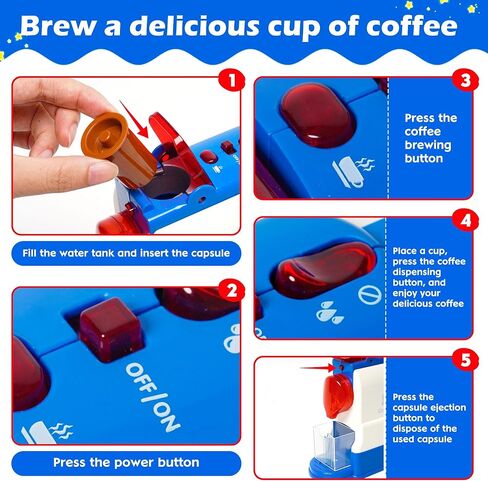 Brew a delicious cup of coffee

1

Fill the water tank and insert the capsule

2

OFF/ON

Press the power button

3

Press the coffee brewing button

4

Place a cup, press the coffee dispensing button, and enjoy your delicious coffee

5

Press the capsule ejection button to dispose of the used capsule