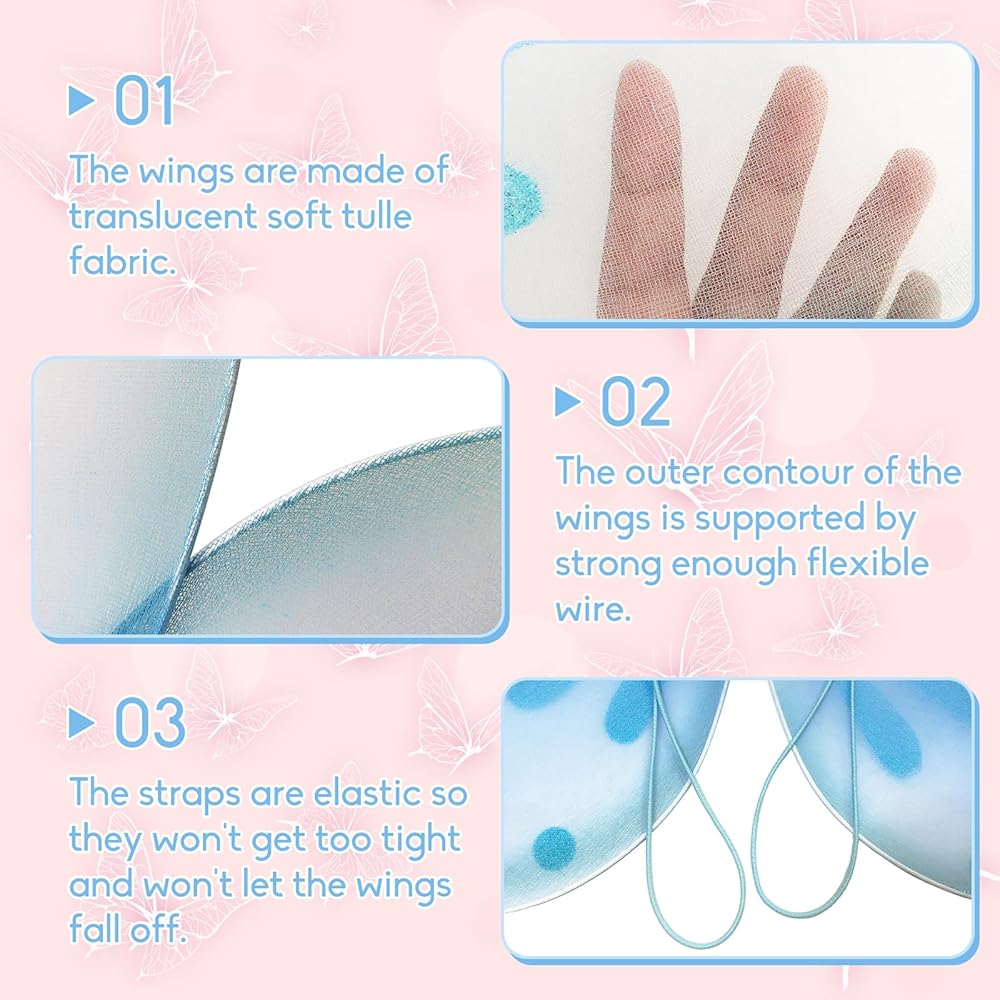 ▶ 01
The wings are made of translucent soft tulle fabric.

▶ 02
The outer contour of the wings is supported by strong enough flexible wire.

▶ 03
The straps are elastic so they won't get too tight and won't let the wings fall off.