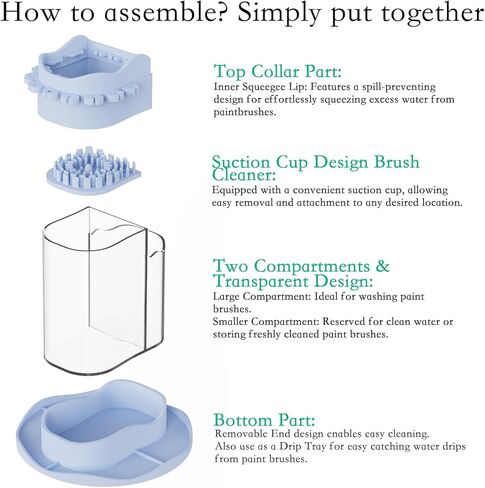 How to assemble? Simply put together

Top Collar Part:
Inner Squeegee Lip: Features a spill-preventing design for effortlessly squeezing excess water from paintbrushes.

Suction Cup Design Brush Cleaner:
Equipped with a convenient suction cup, allowing easy removal and attachment to any desired location.

Two Compartments & Transparent Design:
Large Compartment: Ideal for washing paint brushes.
Smaller Compartment: Reserved for clean water or storing freshly cleaned paint brushes.

Bottom Part:
Removable End design enables easy cleaning.
Also use as a Drip Tray for easy catching water drips from paint brushes.