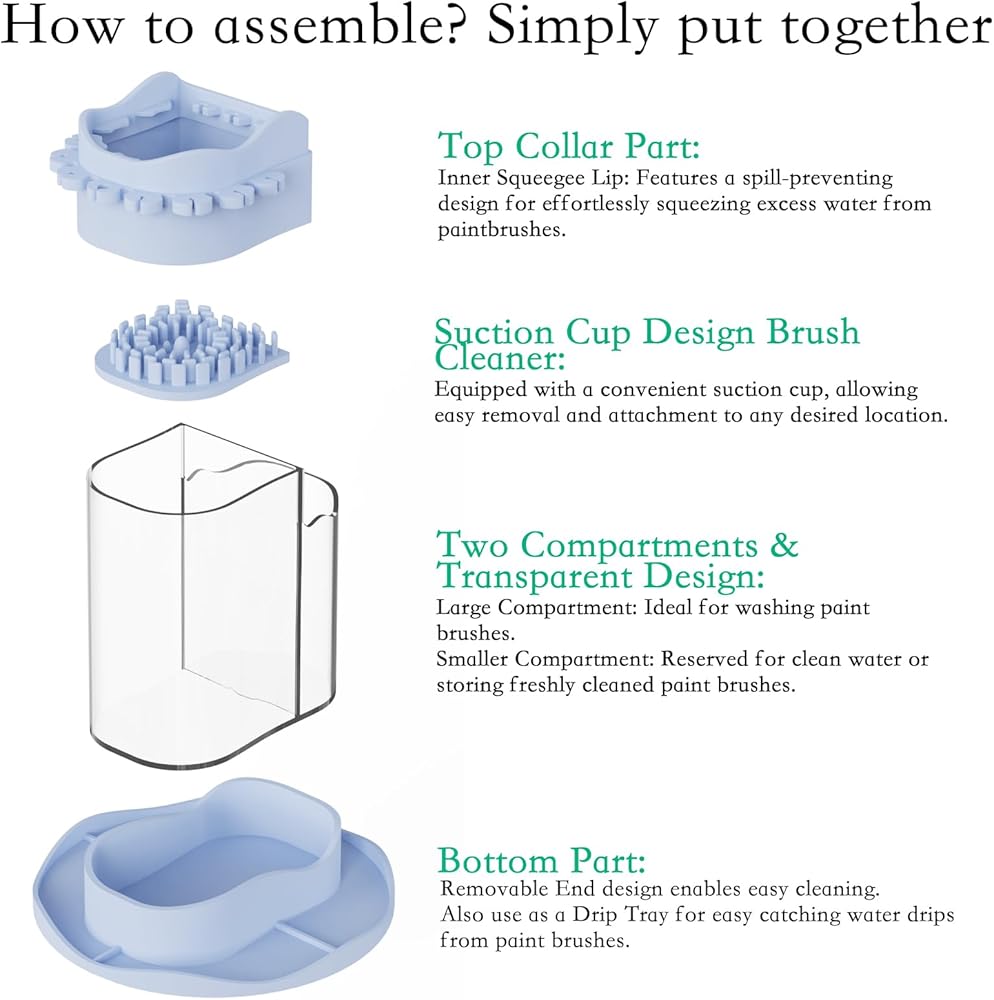 How to assemble? Simply put together

Top Collar Part:
Inner Squeegee Lip: Features a spill-preventing design for effortlessly squeezing excess water from paintbrushes.

Suction Cup Design Brush Cleaner:
Equipped with a convenient suction cup, allowing easy removal and attachment to any desired location.

Two Compartments & Transparent Design:
Large Compartment: Ideal for washing paint brushes.
Smaller Compartment: Reserved for clean water or storing freshly cleaned paint brushes.

Bottom Part:
Removable End design enables easy cleaning.
Also use as a Drip Tray for easy catching water drips from paint brushes.