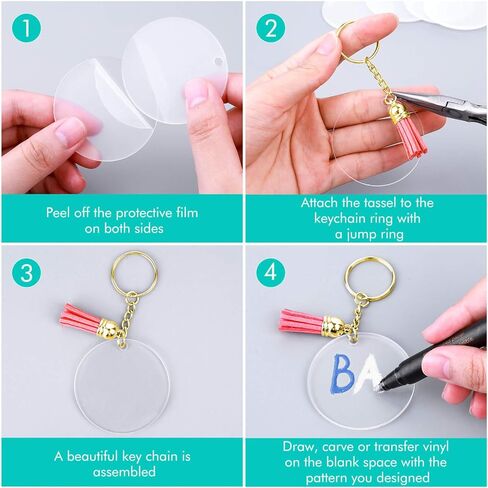 1

Peel off the protective film on both sides

2

Attach the tassel to the keychain ring with a jump ring

3

A beautiful key chain is assembled

4

BA

Draw, carve or transfer vinyl on the blank space with the pattern you designed