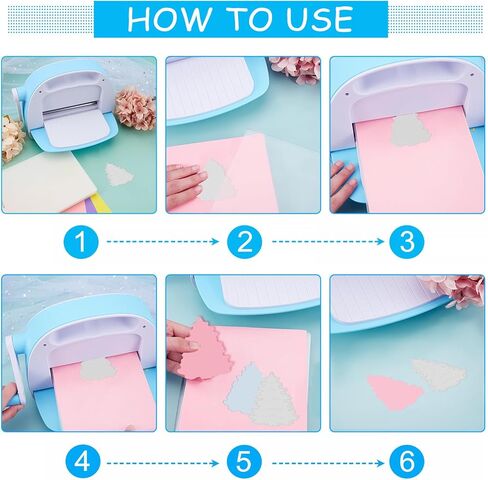 HOW TO USE

1

2

3

4

5

6