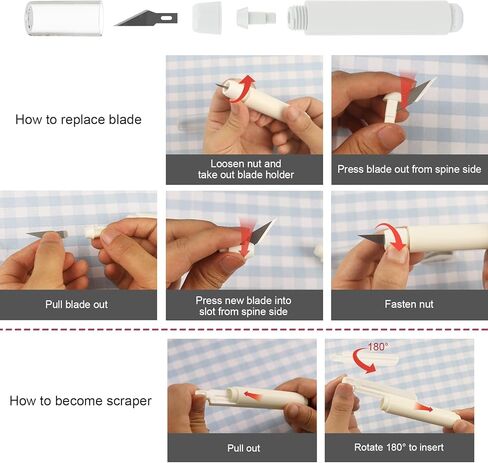 How to replace blade

Loosen nut and take out blade holder

Press blade out from spine side

Pull blade out

Press new blade into slot from spine side

Fasten nut

How to become scraper

Pull out

180°

Rotate 180° to insert