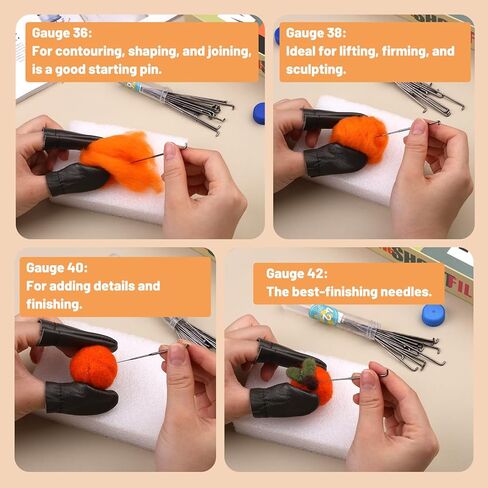 Gauge 36:
For contouring, shaping, and joining, is a good starting pin.

Gauge 38:
Ideal for lifting, firming, and sculpting.

Gauge 40:
For adding details and finishing.

Gauge 42:
The best-finishing needles.

42