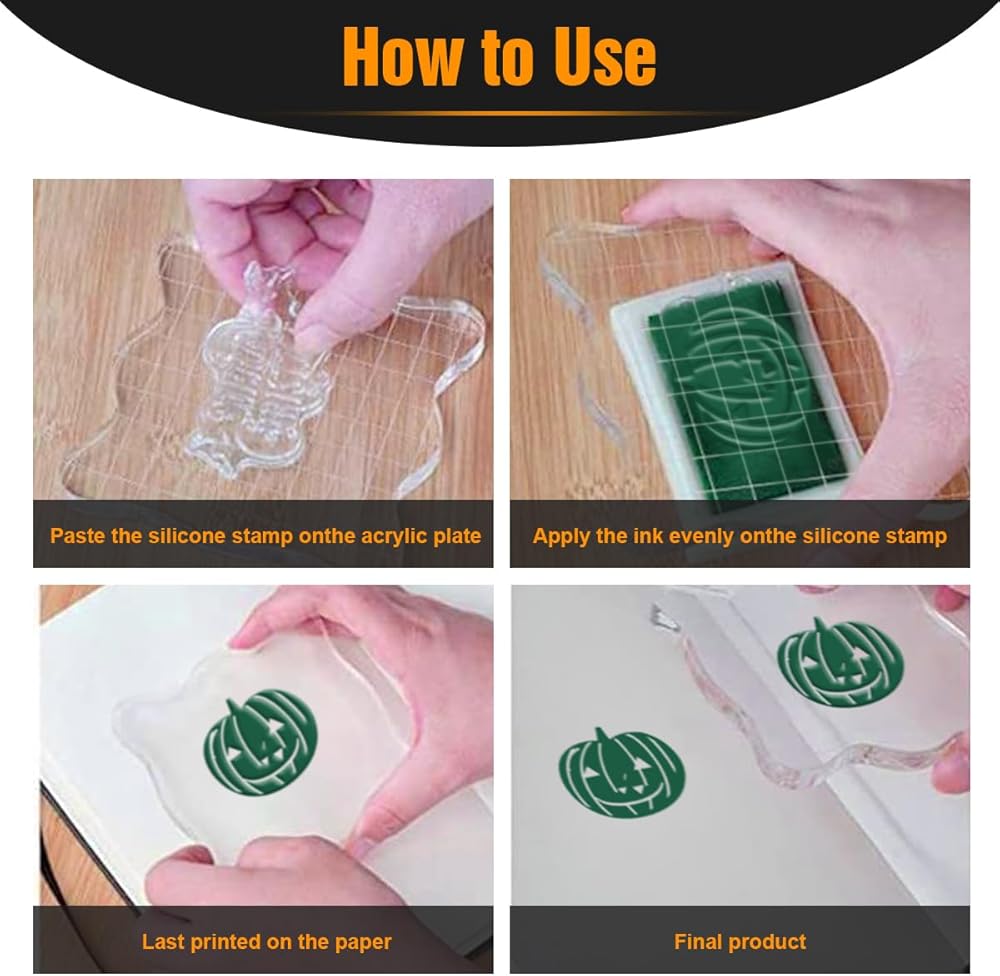 How to Use

Paste the silicone stamp onthe acrylic plate

Apply the ink evenly onthe silicone stamp

Last printed on the paper

Final product