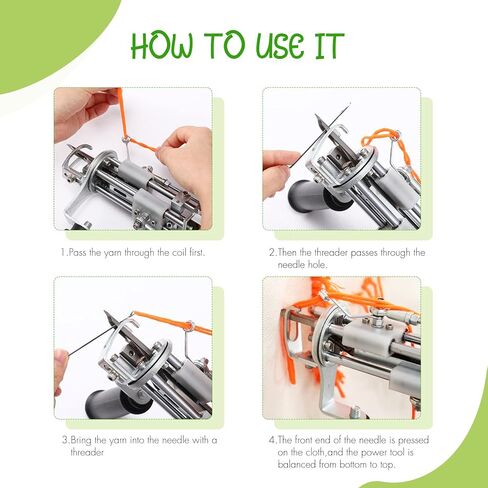 HOW TO USE IT

1.Pass the yarn through the coil first.

2.Then the threader passes through the needle hole.

3.Bring the yarn into the needle with a threader

4.The front end of the needle is pressed on the cloth,and the power tool is balanced from bottom to top.