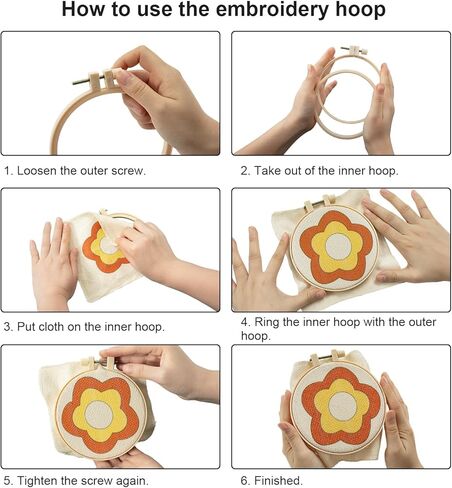 How to use the embroidery hoop

1. Loosen the outer screw.

2. Take out of the inner hoop.

3. Put cloth on the inner hoop.

4. Ring the inner hoop with the outer hoop.

5. Tighten the screw again.

6. Finished.