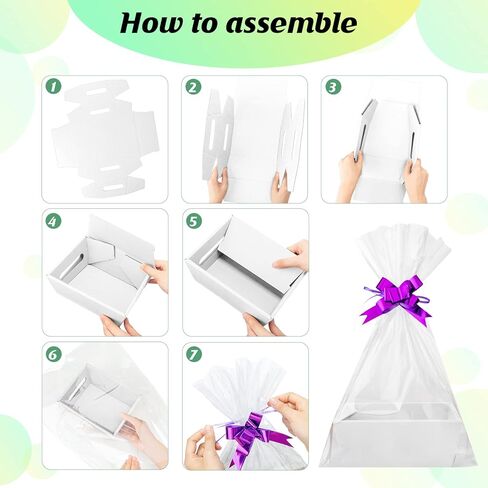 How to assemble

1

2

3

4

5

6

7