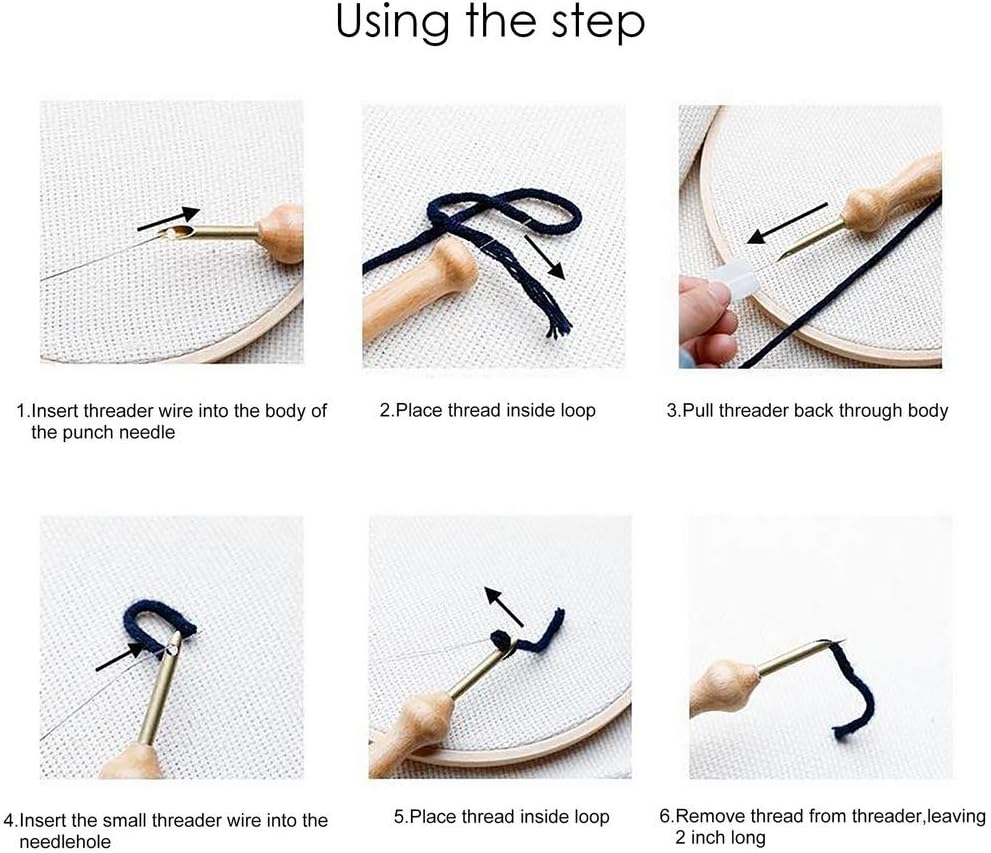 Using the step

1.Insert threader wire into the body of the punch needle

2.Place thread inside loop

3.Pull threader back through body

4.Insert the small threader wire into the needlehole

5.Place thread inside loop

6.Remove thread from threader,leaving 2 inch long