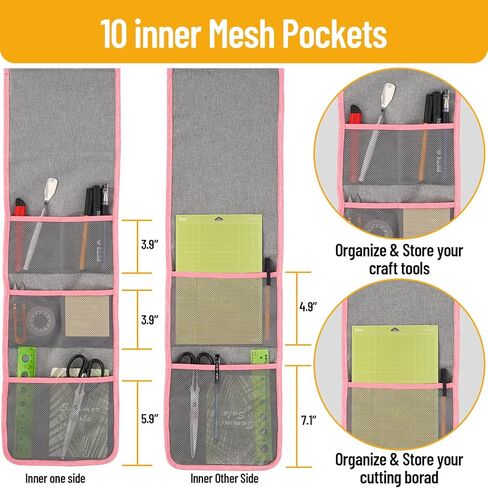 10 inner Mesh Pockets

3.9"

3.9"

5.9"

Inner one side

4.9"

7.1"

Inner Other Side

Organize & Store your craft tools

Organize & Store your cutting borad